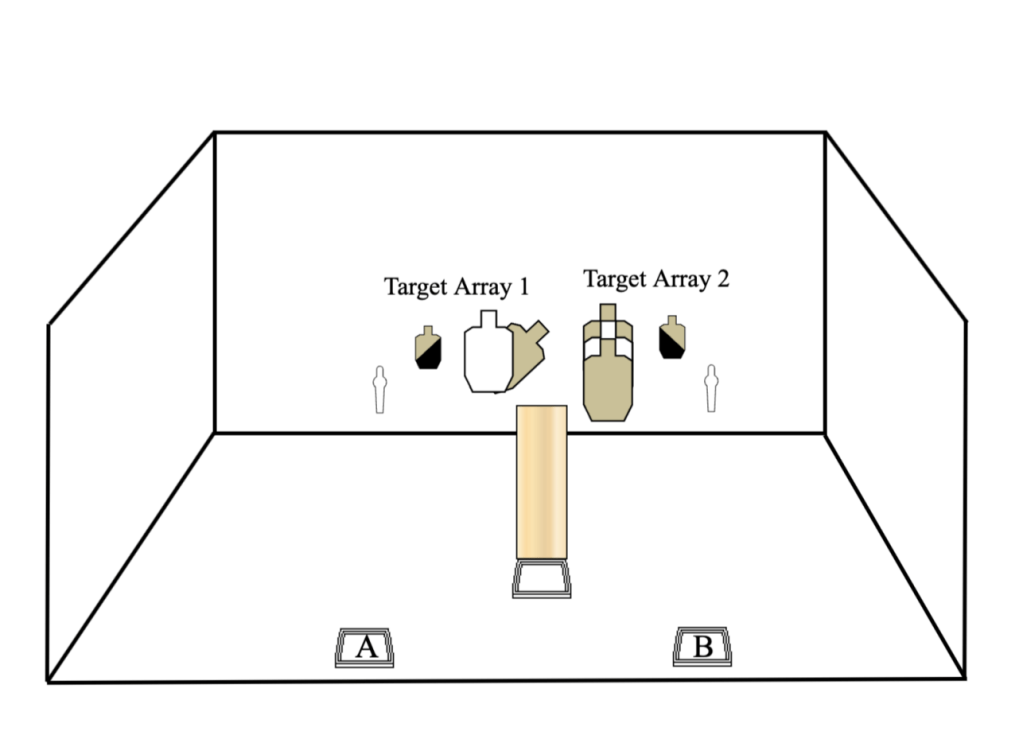 Target Array 1
Target Array 2
A
B